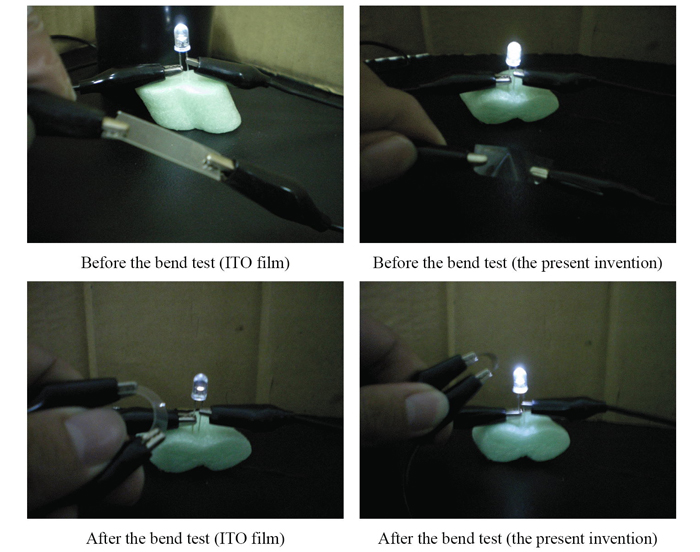 Before the bend test (ITO film)

Before the bend test (the present invention)

After the bend test (ITO film)

After the bend test (the present invention)